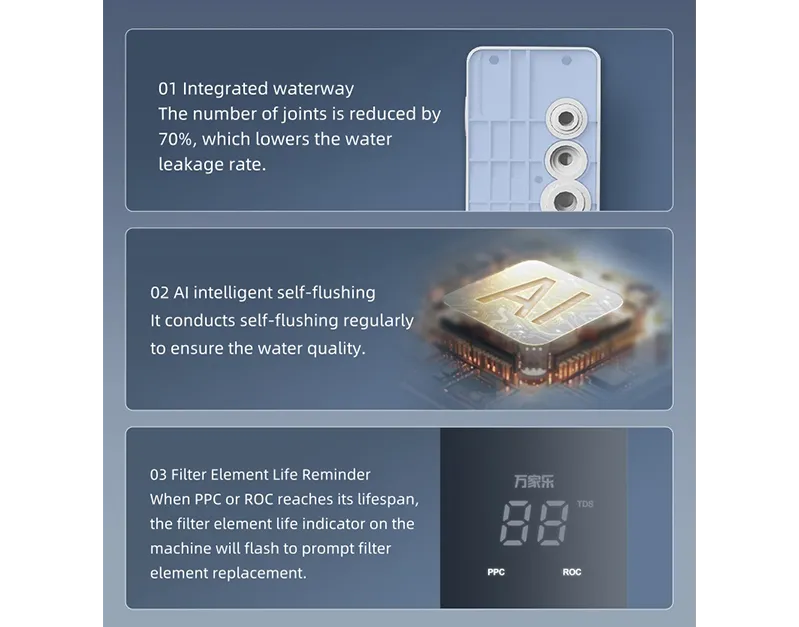 01 Integrated waterway
The number of joints is reduced by 70%, which lowers the water leakage rate.

02 AI intelligent self-flushing
It conducts self-flushing regularly to ensure the water quality.

AI

03 Filter Element Life Reminder
When PPC or ROC reaches its lifespan, the filter element life indicator on the machine will flash to prompt filter element replacement.

万家乐

88

TDS

PPC

ROC